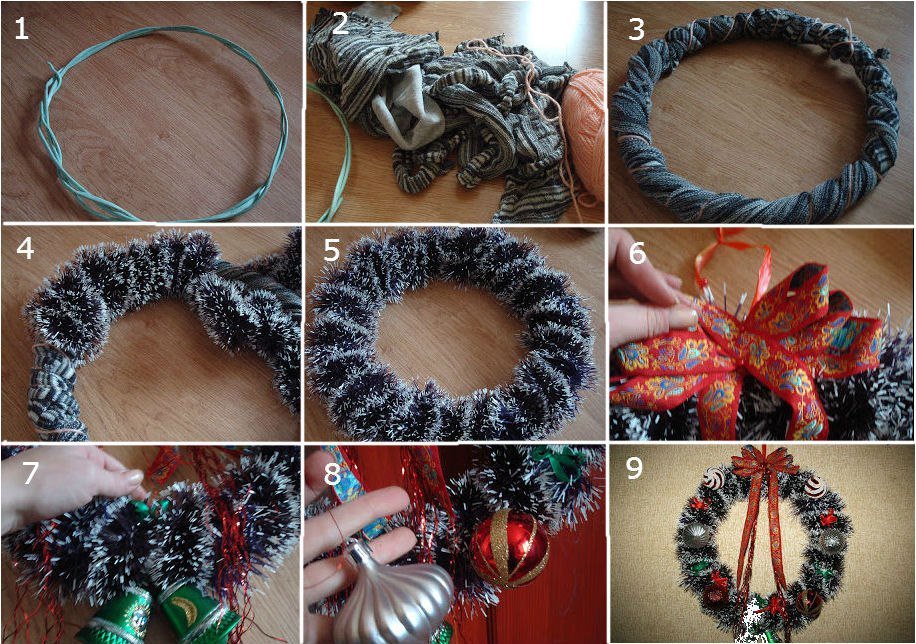 1
2
3
4
5
6
7
8
9